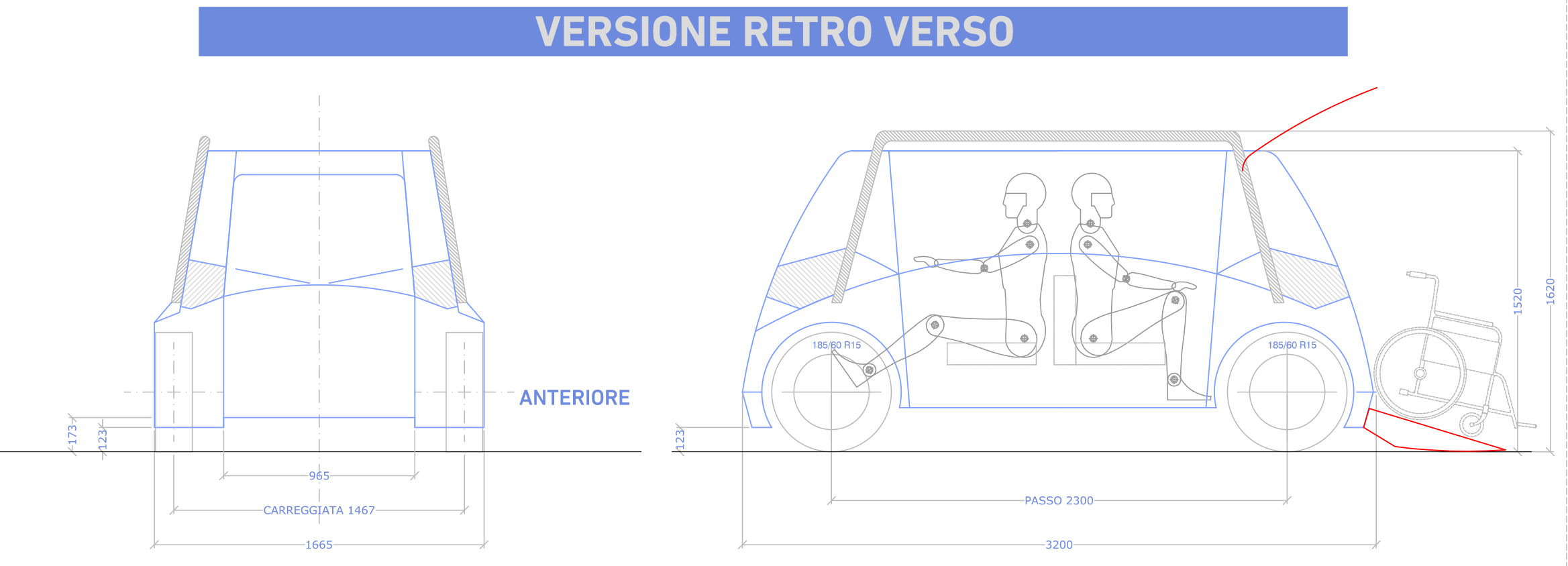 VERSIONE RETRO VERSO

ANTERIORE

173
123
965
CARREGGIATA 1467
1665

185/60 R15
185/60 R15
123
1520
1620
PASSO 2300
3200